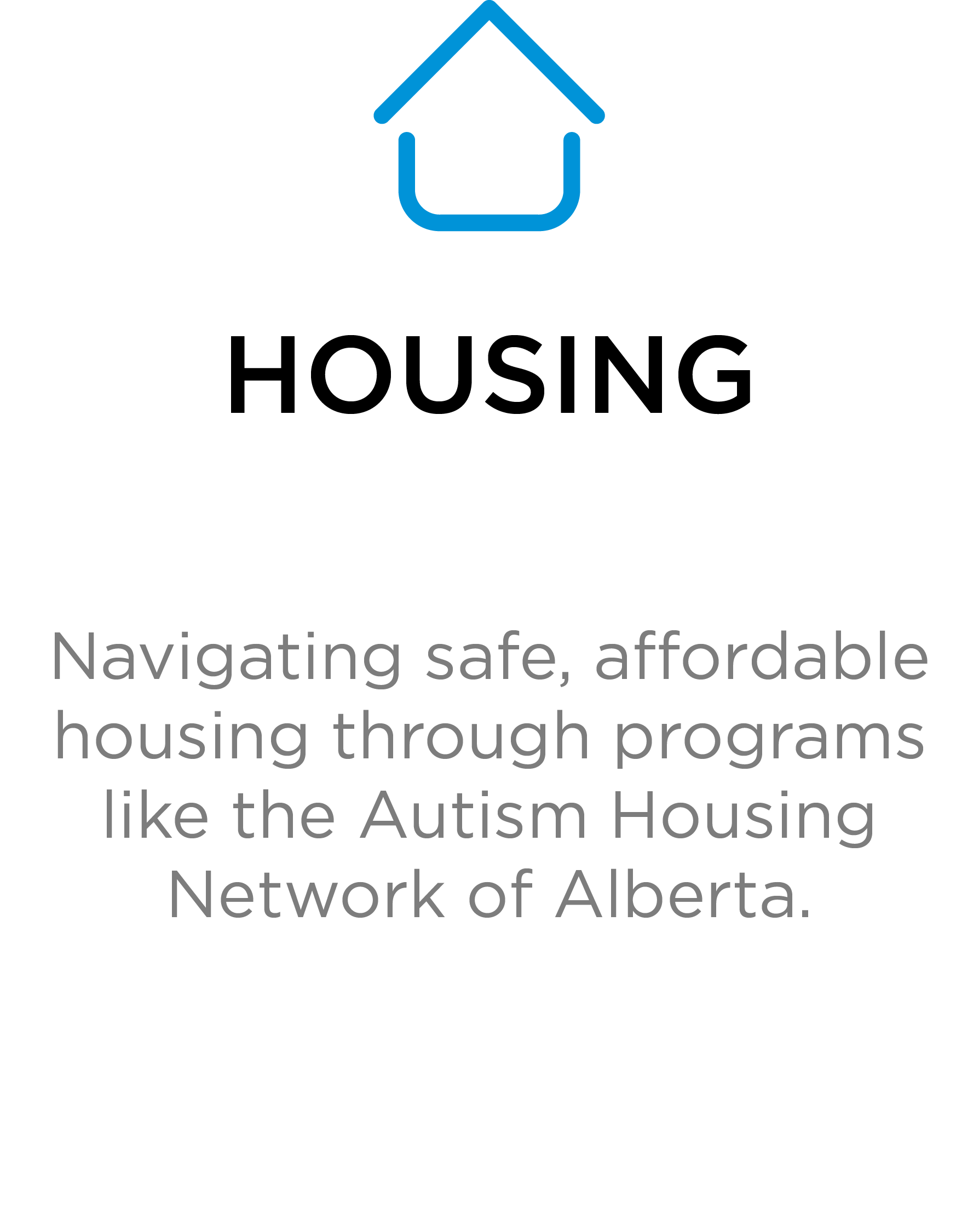 HOUSING

Navigating safe, affordable housing through programs like the Autism Housing Network of Alberta.