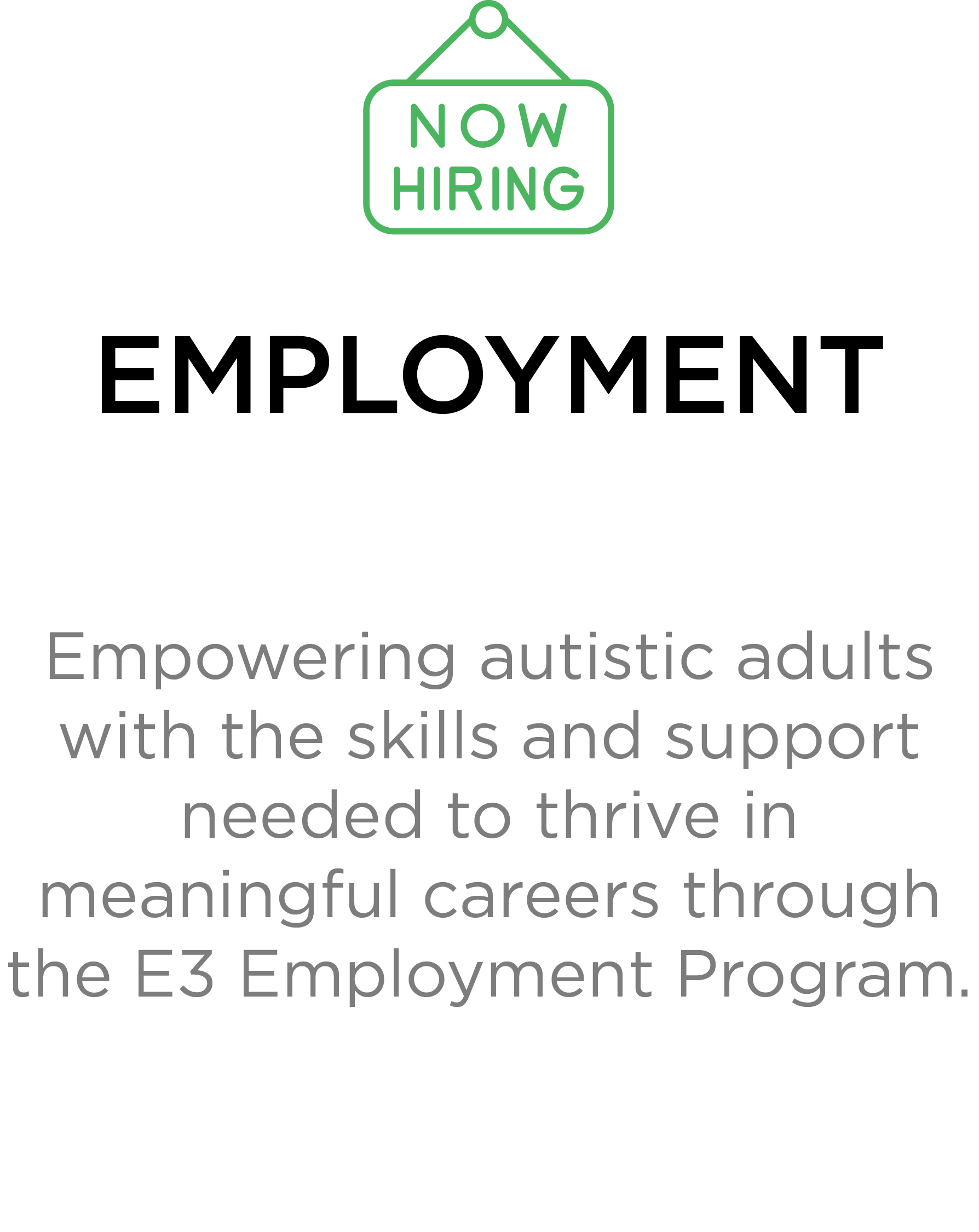 NOW
HIRING

EMPLOYMENT

Empowering autistic adults with the skills and support needed to thrive in meaningful careers through the E3 Employment Program.