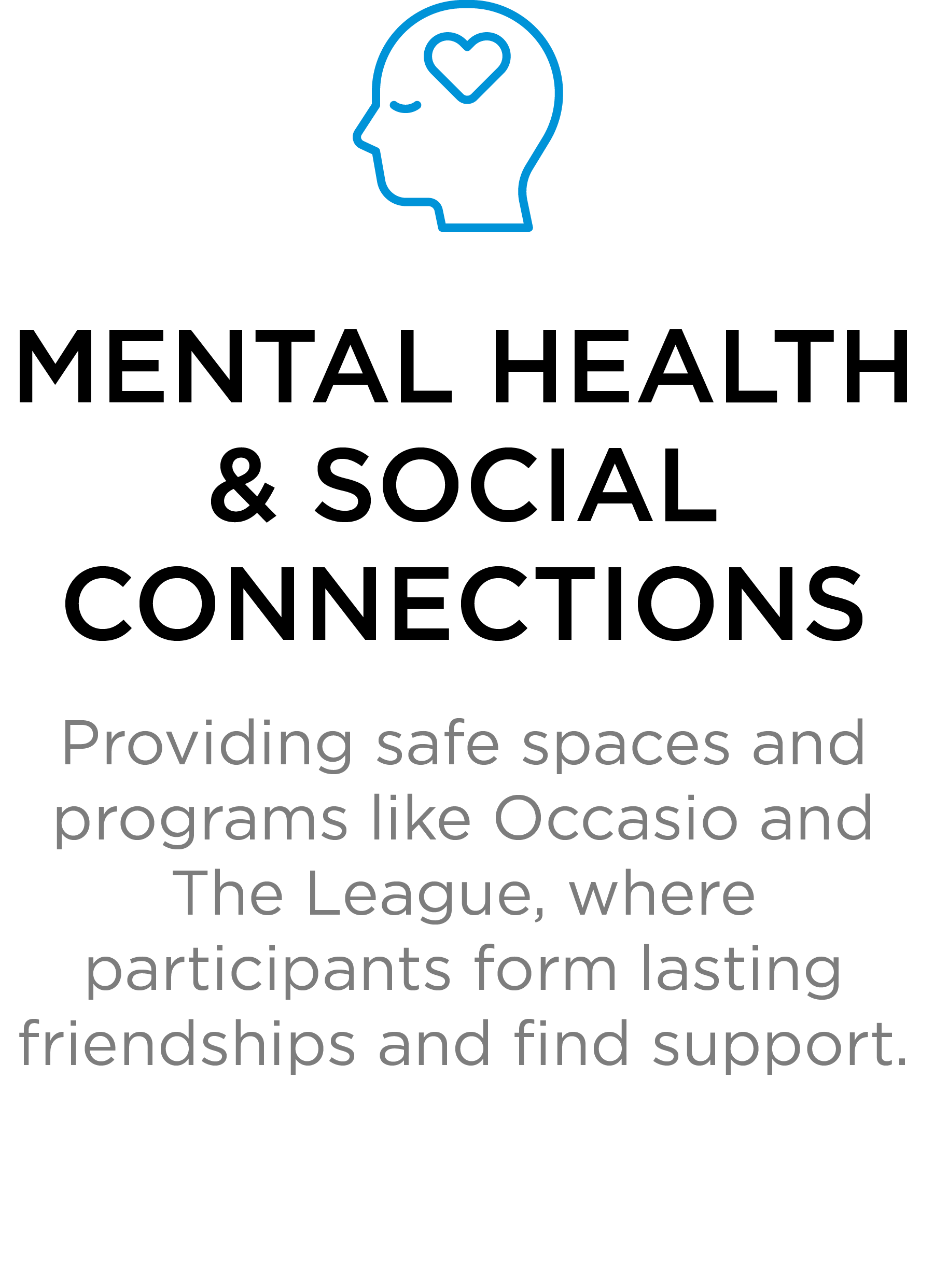 MENTAL HEALTH & SOCIAL CONNECTIONS

Providing safe spaces and programs like Occasio and The League, where participants form lasting friendships and find support.