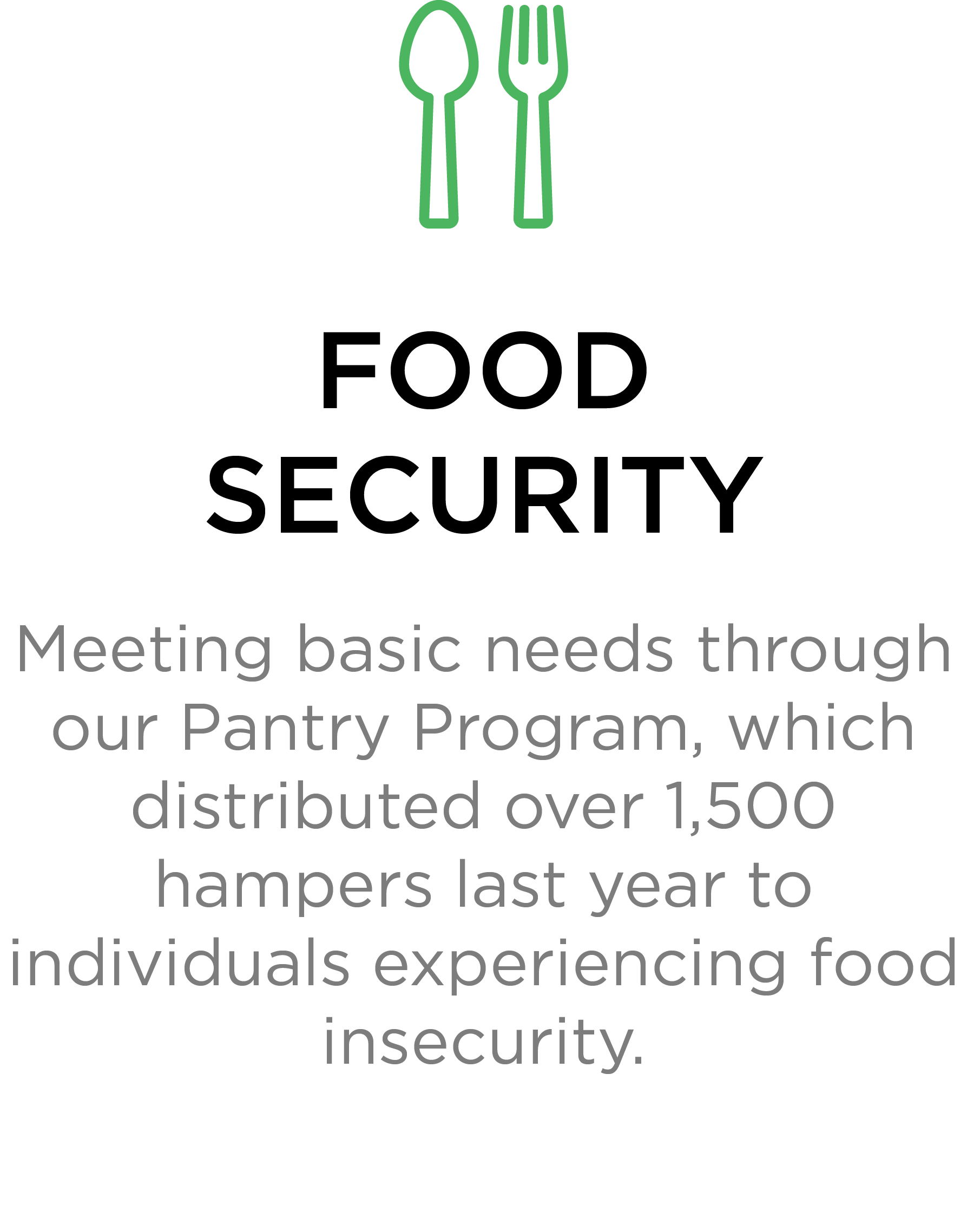 FOOD
SECURITY

Meeting basic needs through our Pantry Program, which distributed over 1,500 hampers last year to individuals experiencing food insecurity.