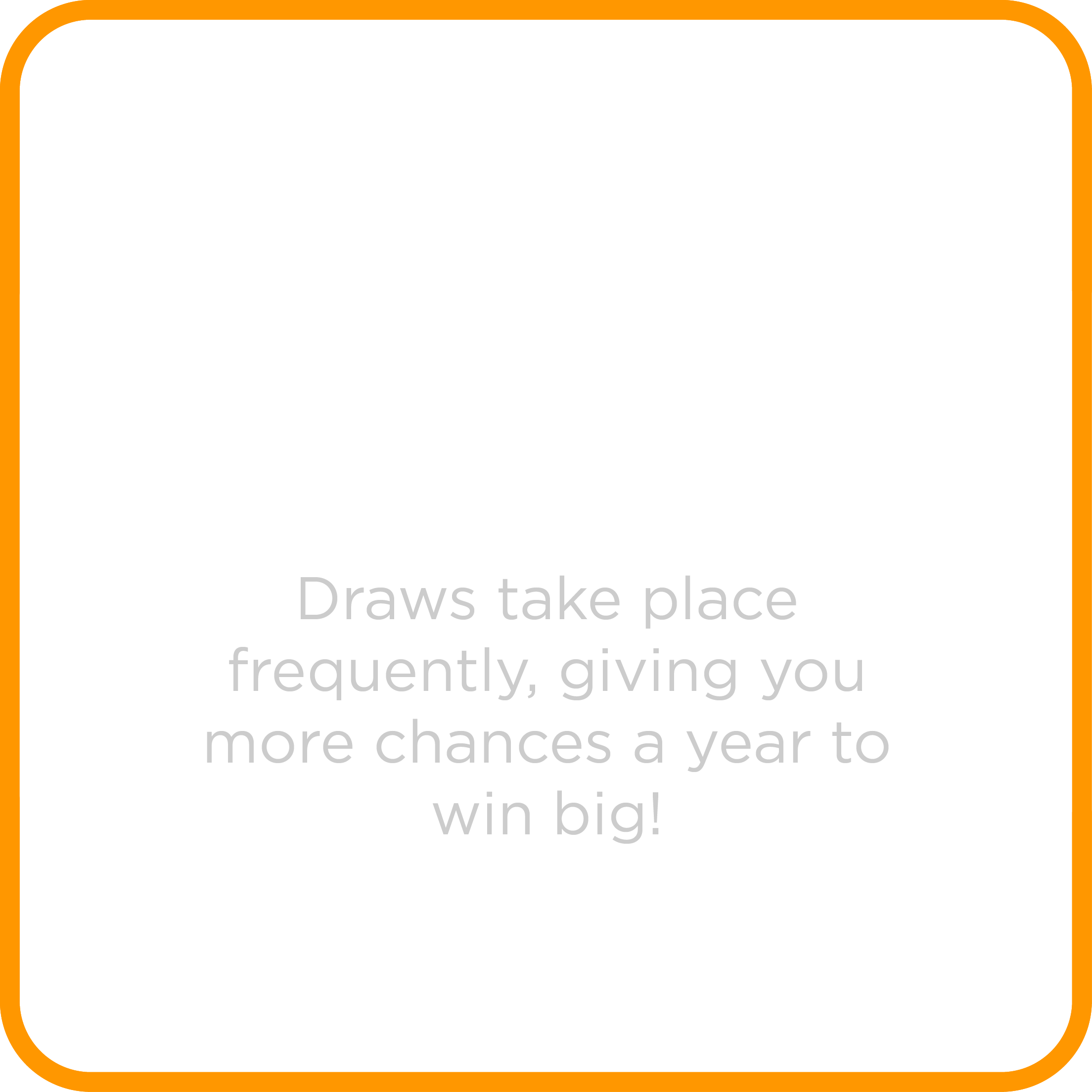 Draws take place frequently, giving you more chances a year to win big!