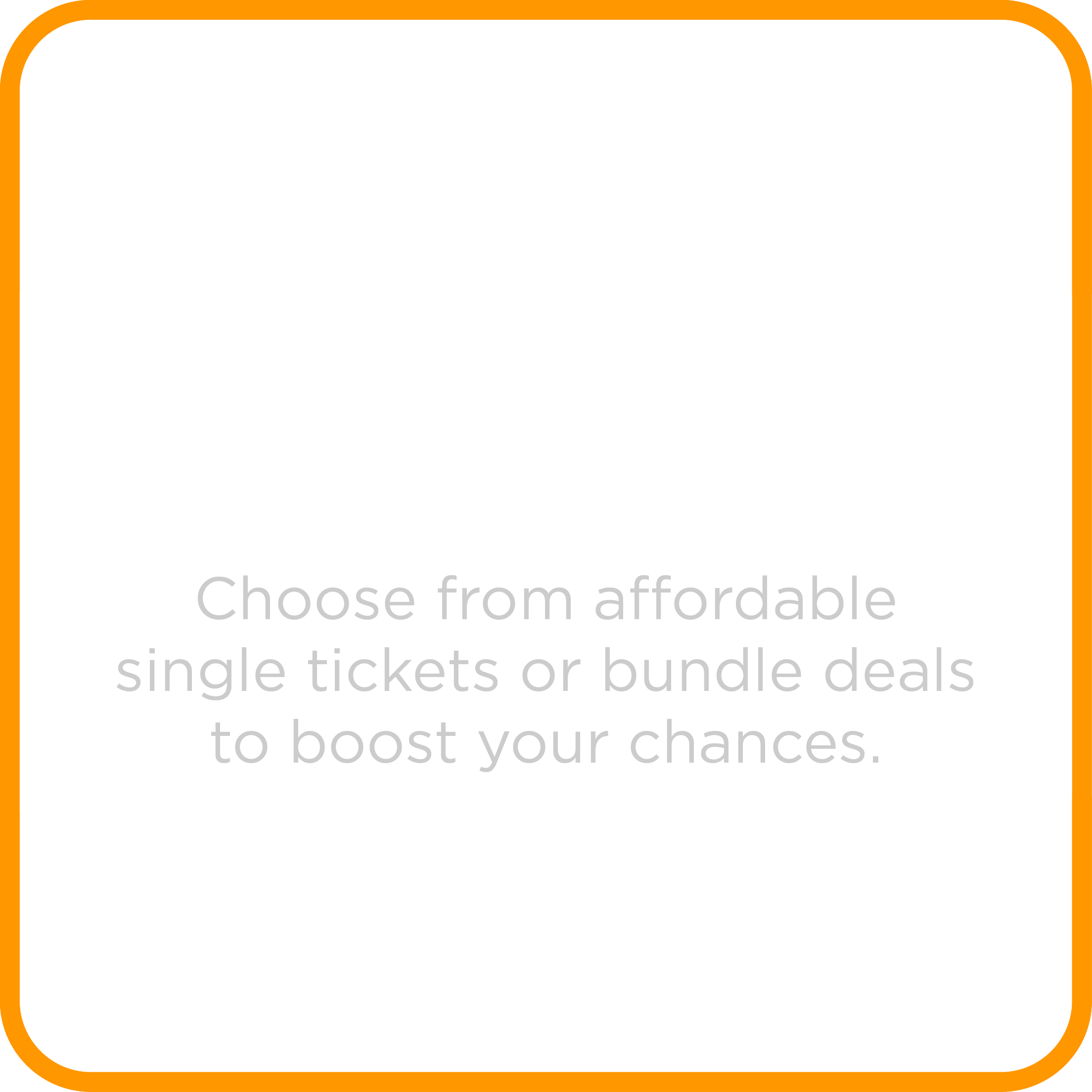 Choose from affordable single tickets or bundle deals to boost your chances.