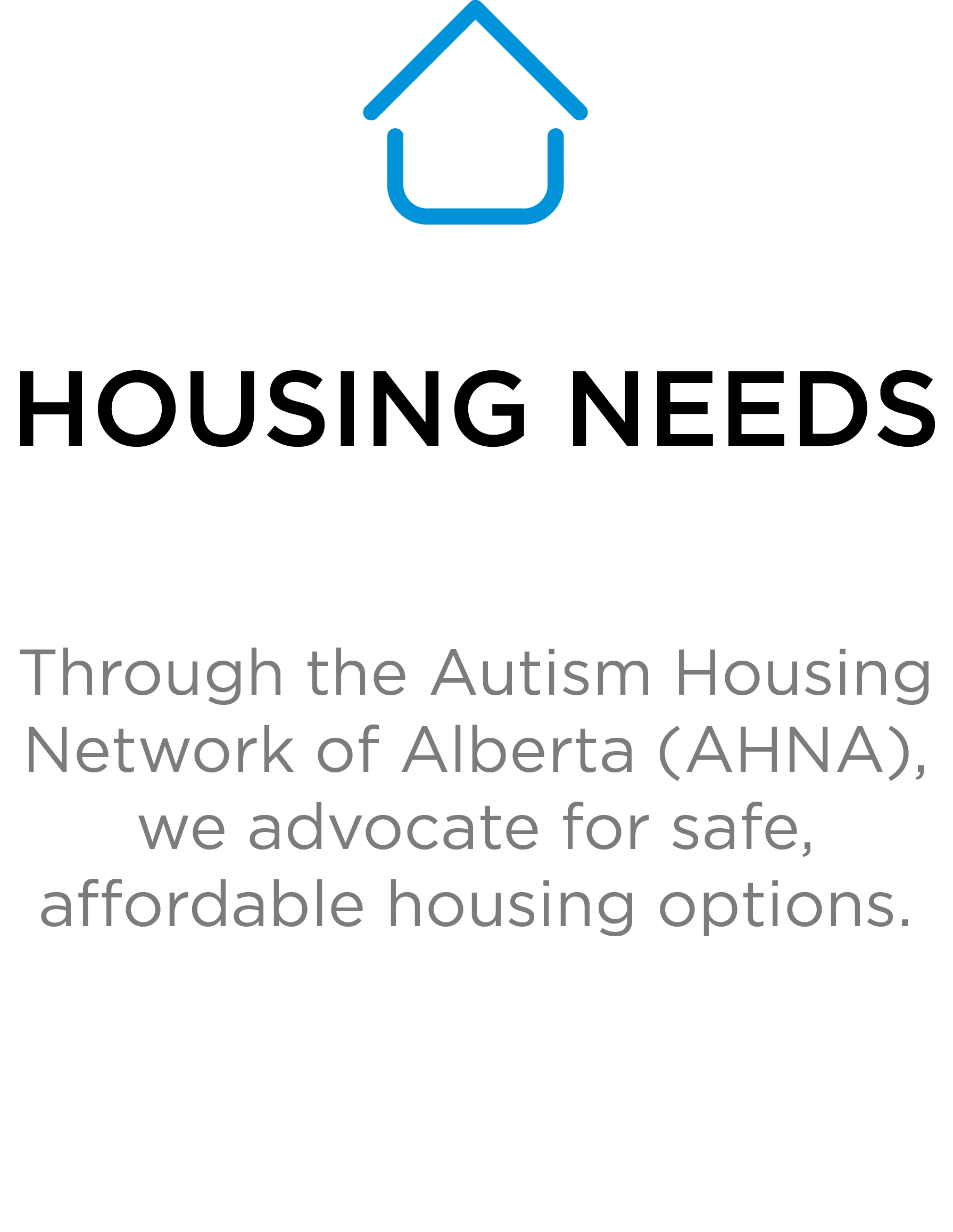 HOUSING NEEDS

Through the Autism Housing Network of Alberta (AHNA), we advocate for safe, affordable housing options.