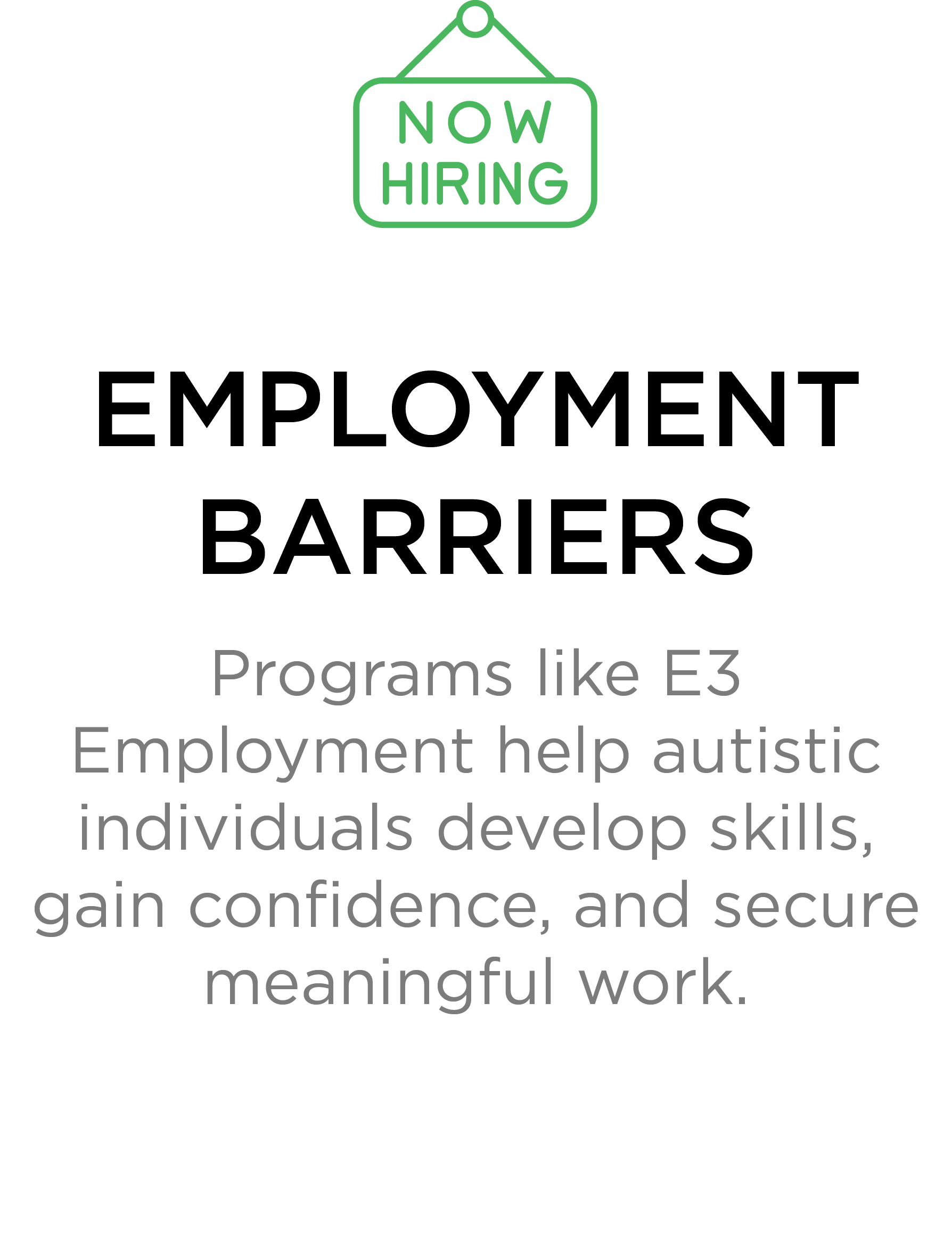 NOW HIRING

EMPLOYMENT BARRIERS

Programs like E3 Employment help autistic individuals develop skills, gain confidence, and secure meaningful work.