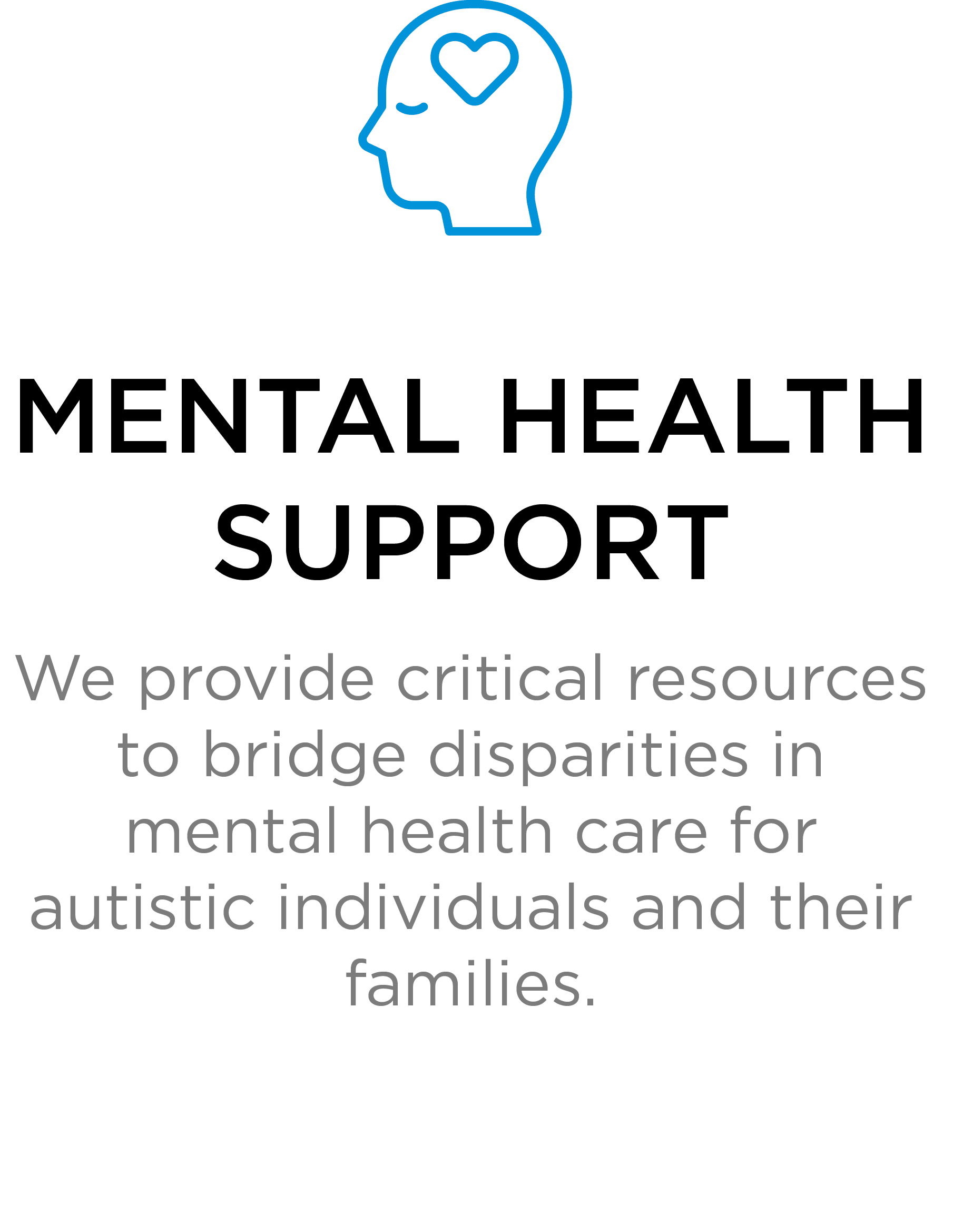 MENTAL HEALTH SUPPORT

We provide critical resources to bridge disparities in mental health care for autistic individuals and their families.