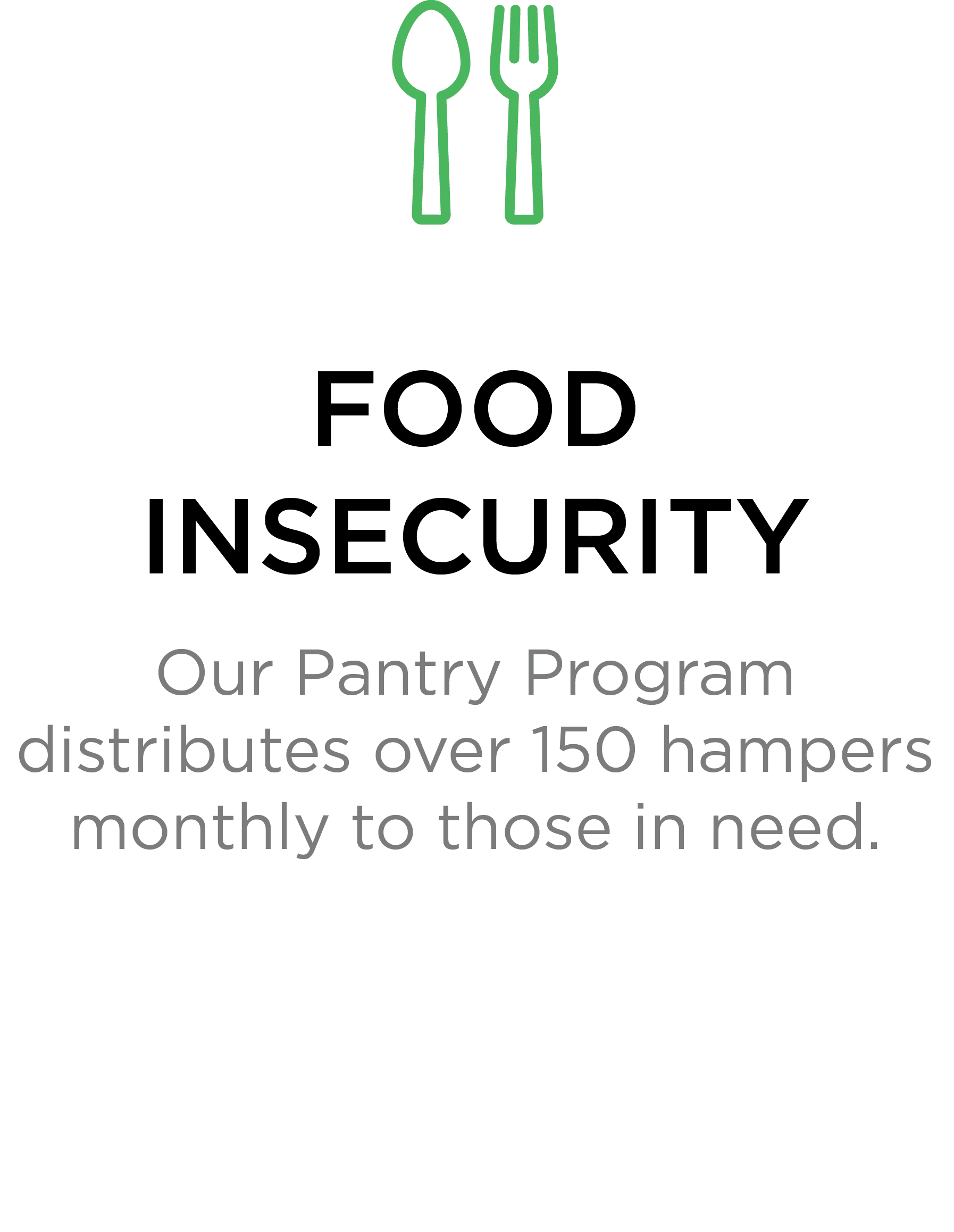 FOOD INSECURITY

Our Pantry Program distributes over 150 hampers monthly to those in need.