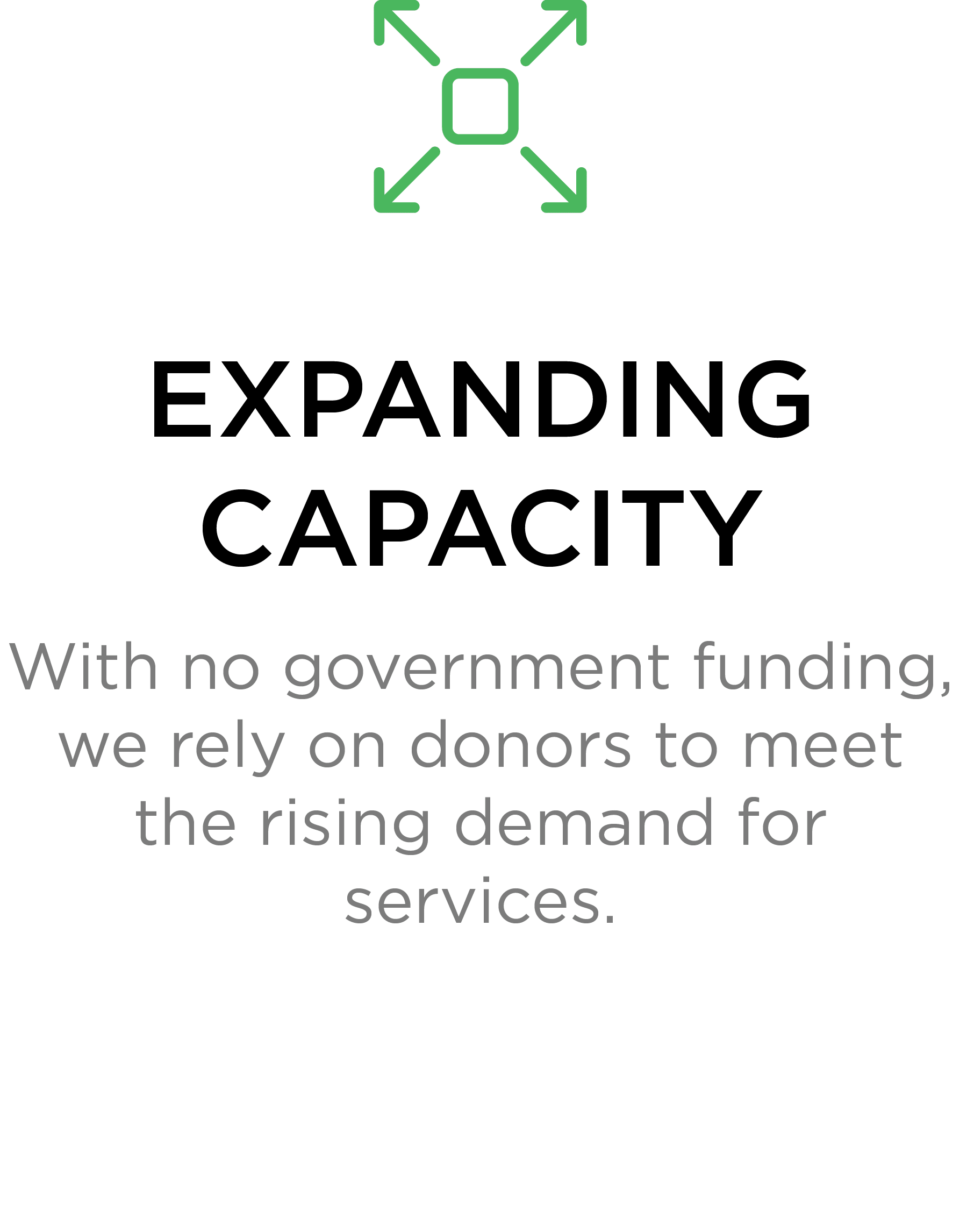 EXPANDING CAPACITY

With no government funding, we rely on donors to meet the rising demand for services.